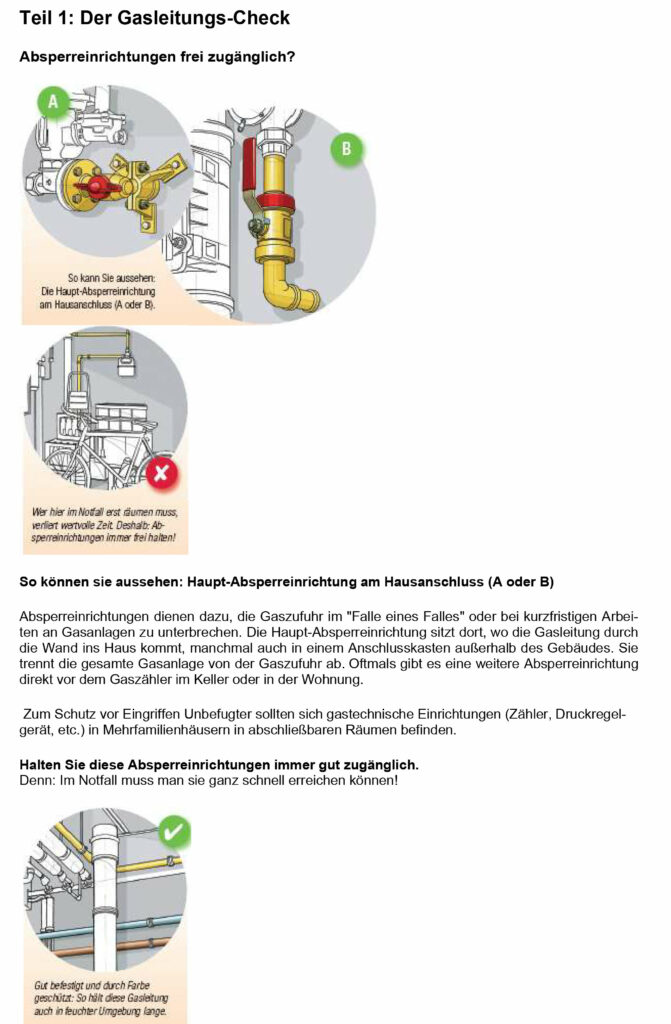 Teil 1: Der Gasleitungs-Check

Absperreinrichtungen frei zugänglich?

A

B

So kann Sie aussehen: Die Haupt-Absperreinrichtung am Hausanschluss (A oder B).

Wer hier im Notfall erst räumen muss, verliert wertvolle Zeit. Deshalb: Absperreinrichtungen immer frei halten!

So können sie aussehen: Haupt-Absperreinrichtung am Hausanschluss (A oder B)

Absperreinrichtungen dienen dazu, die Gaszufuhr im "Falle eines Falles" oder bei kurzfristigen Arbeiten an Gasanlagen zu unterbrechen. Die Haupt-Absperreinrichtung sitzt dort, wo die Gasleitung durch die Wand ins Haus kommt, manchmal auch in einem Anschlusskasten außerhalb des Gebäudes. Sie trennt die gesamte Gasanlage von der Gaszufuhr ab. Oftmals gibt es eine weitere Absperreinrichtung direkt vor dem Gaszähler im Keller oder in der Wohnung.

Zum Schutz vor Eingriffen Unbefugter sollten sich gastechnische Einrichtungen (Zähler, Druckregelgerät, etc.) in Mehrfamilienhäusern in abschließbaren Räumen befinden.

Halten Sie diese Absperreinrichtungen immer gut zugänglich.
Denn: Im Notfall muss man sie ganz schnell erreichen können!

Gut befestigt und durch Farbe geschützt: So hält diese Gasleitung auch in feuchter Umgebung lange.